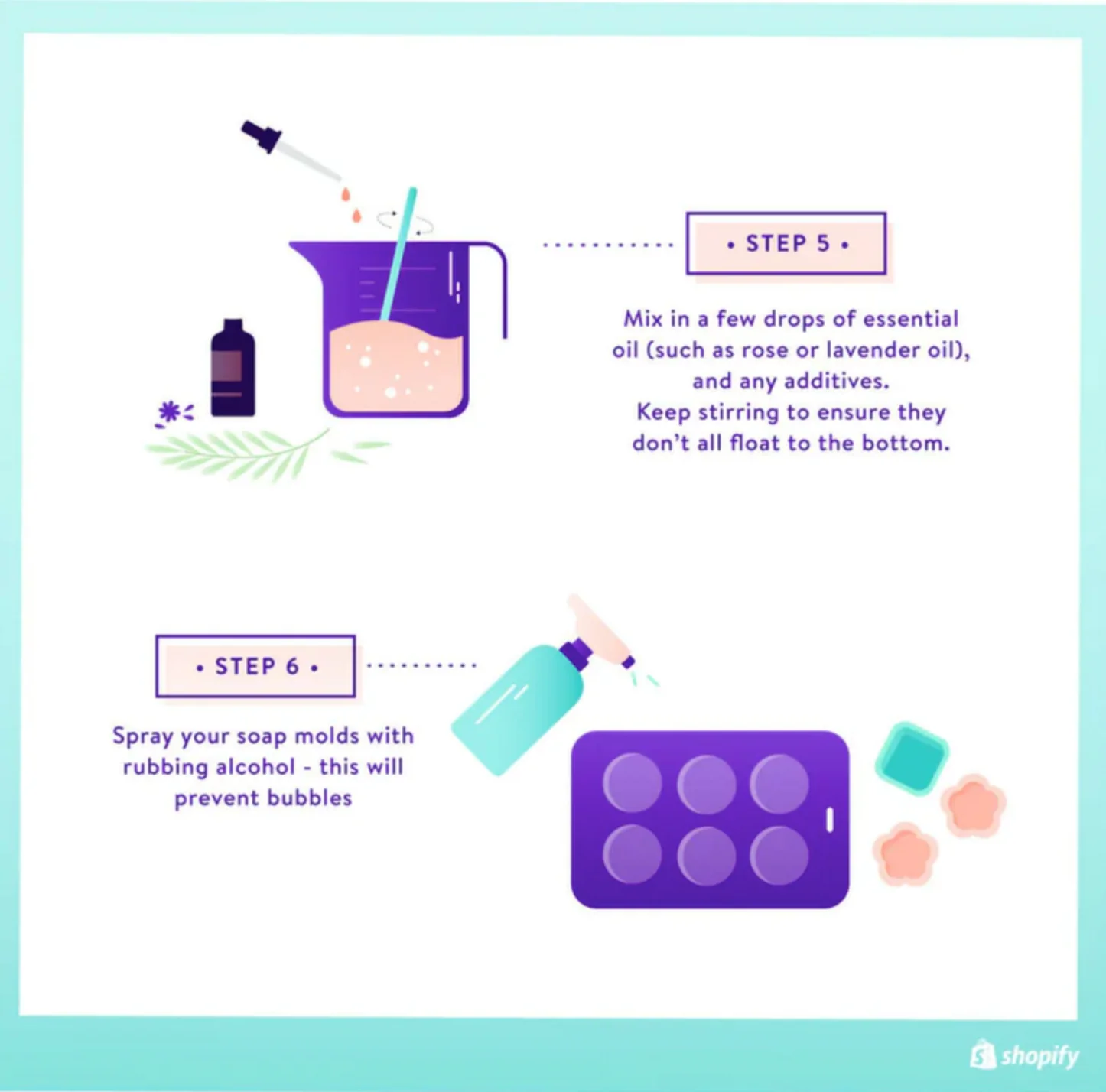 • STEP 5 •

Mix in a few drops of essential oil (such as rose or lavender oil), and any additives.
Keep stirring to ensure they don't all float to the bottom.

• STEP 6 •

Spray your soap molds with rubbing alcohol - this will prevent bubbles

shopify