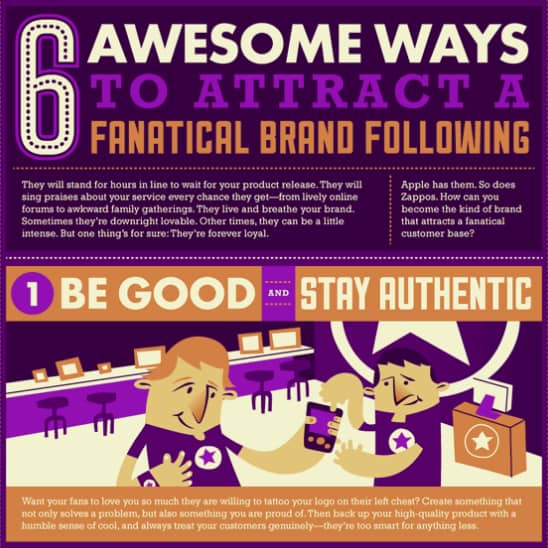 6 AWESOME WAYS TO ATTRACT A FANATICAL BRAND FOLLOWING

They will stand for hours in line to wait for your product release. They will sing praises about your service every chance they get—from lively online forums to awkward family gatherings. They live and breathe your brand. Sometimes they're downright lovable. Other times, they can be a little intense. But one thing's for sure: They're forever loyal.

Apple has them. So does Zappos. How can you become the kind of brand that attracts a fanatical customer base?

1 BE GOOD AND STAY AUTHENTIC

Want your fans to love you so much they are willing to tattoo your logo on their left chest? Create something that not only solves a problem, but also something you are proud of. Then back up your high-quality product with a humble sense of cool, and always treat your customers genuinely—they're too smart for anything less.